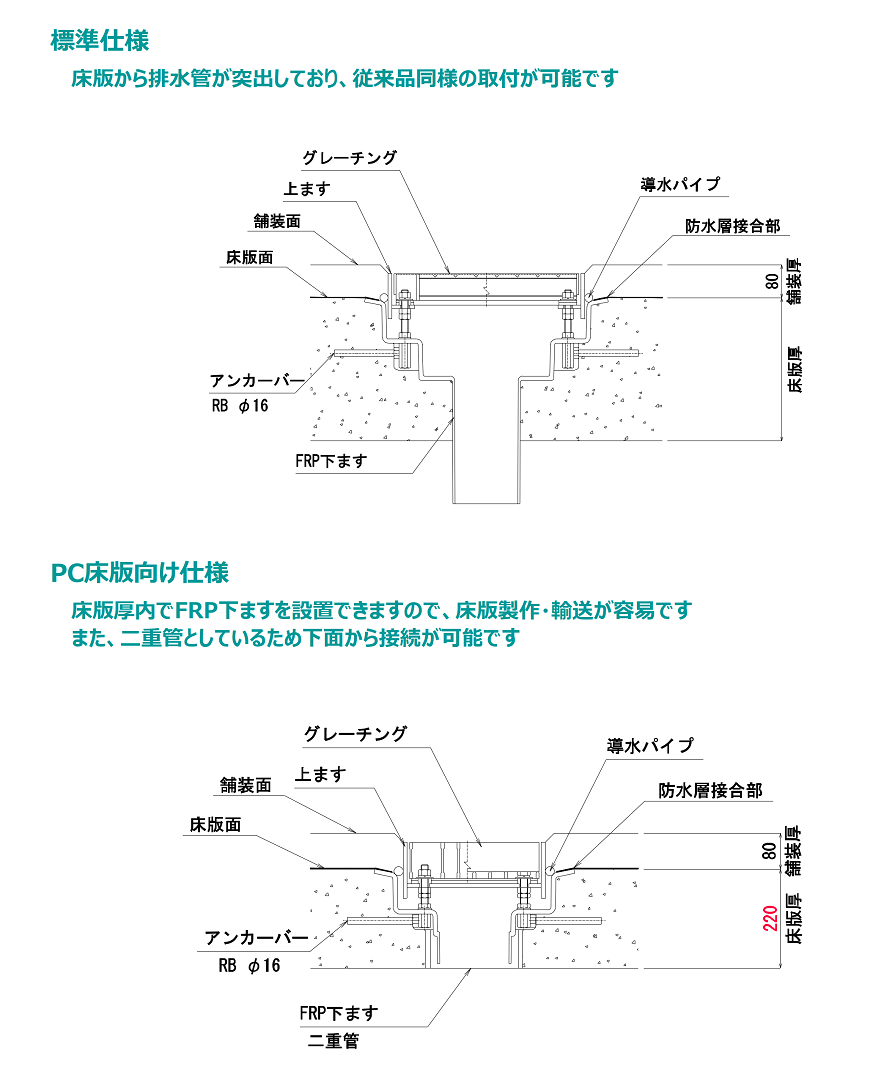 標準仕様

床版から排水管が突出しており、従来品同様の取付が可能です

グレーチング
上ます
舗装面
床版面
導水パイプ
防水層接合部
80
舗装厚
床版厚
アンカーバー
RB $\phi$16
FRP下ます

PC床版向け仕様

床版厚内でFRP下ますを設置できますので、床版製作・輸送が容易です
また、二重管としているため下面から接続が可能です

グレーチング
上ます
舗装面
床版面
導水パイプ
防水層接合部
80
舗装厚
220
床版厚
アンカーバー
RB $\phi$16
FRP下ます
二重管